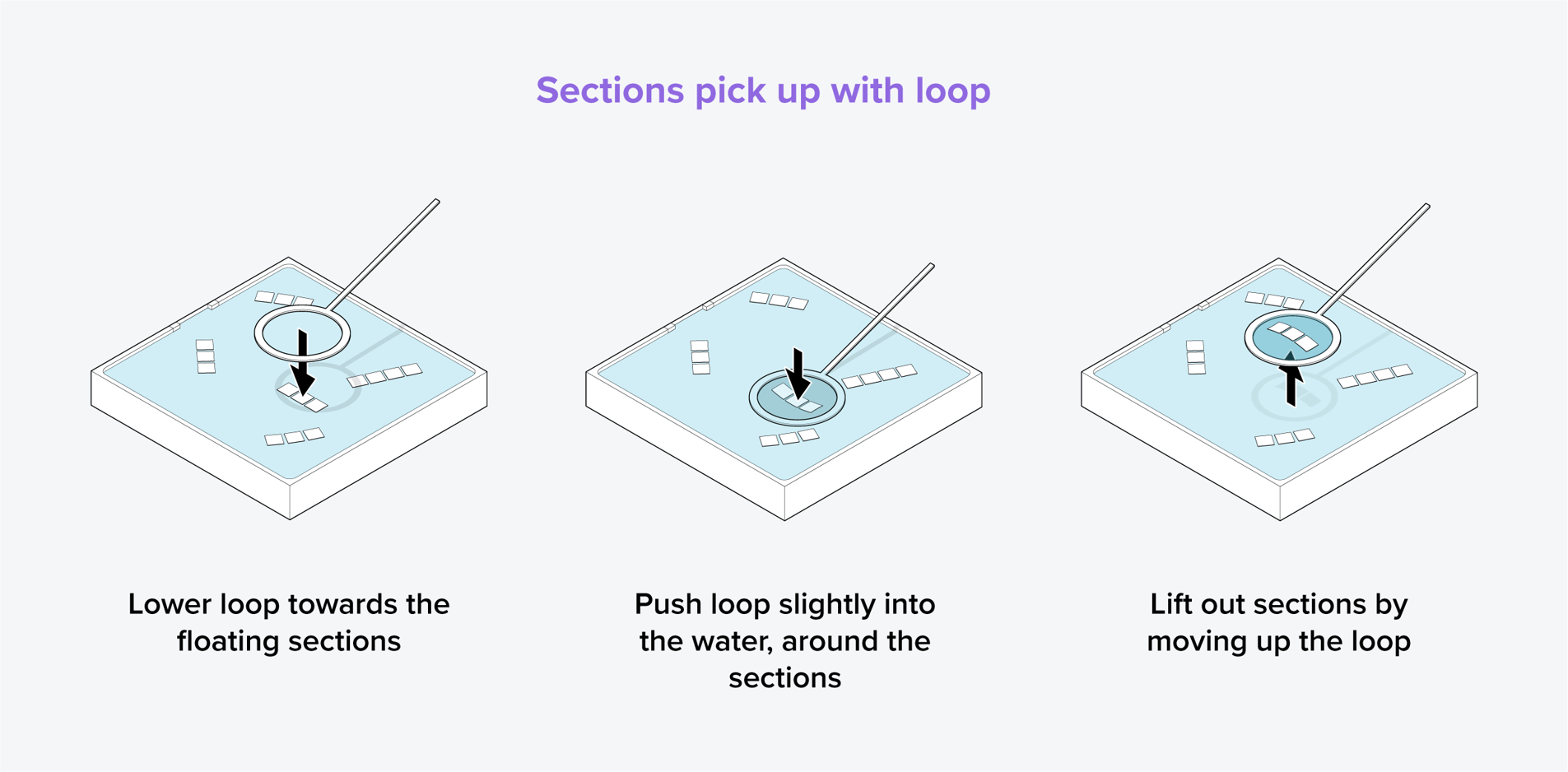 Sections pick up with loop

Lower loop towards the floating sections

Push loop slightly into the water, around the sections

Lift out sections by moving up the loop